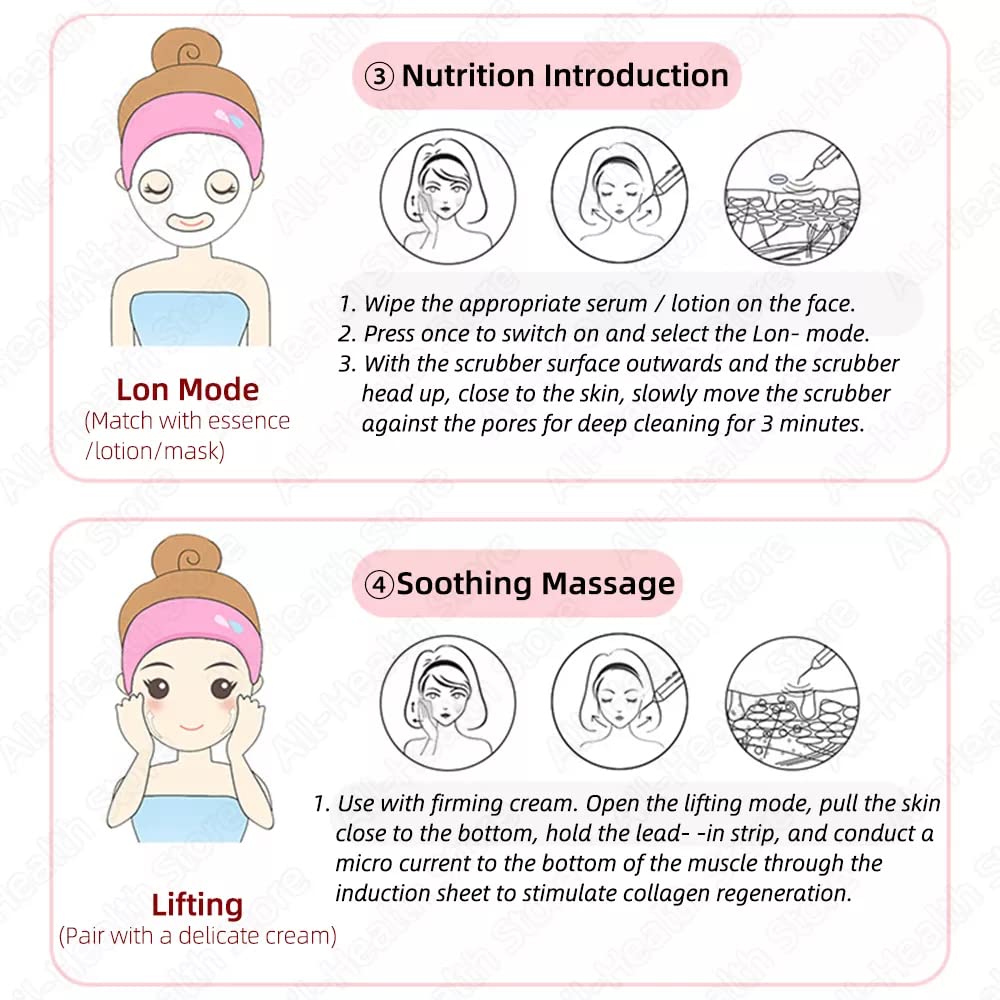 ③ Nutrition Introduction

1. Wipe the appropriate serum / lotion on the face.
2. Press once to switch on and select the Lon- mode.
3. With the scrubber surface outwards and the scrubber head up, close to the skin, slowly move the scrubber against the pores for deep cleaning for 3 minutes.

Lon Mode
(Match with essence /lotion/mask)

④Soothing Massage

1. Use with firming cream. Open the lifting mode, pull the skin close to the bottom, hold the lead- -in strip, and conduct a micro current to the bottom of the muscle through the induction sheet to stimulate collagen regeneration.

Lifting
(Pair with a delicate cream)

All-Health Store