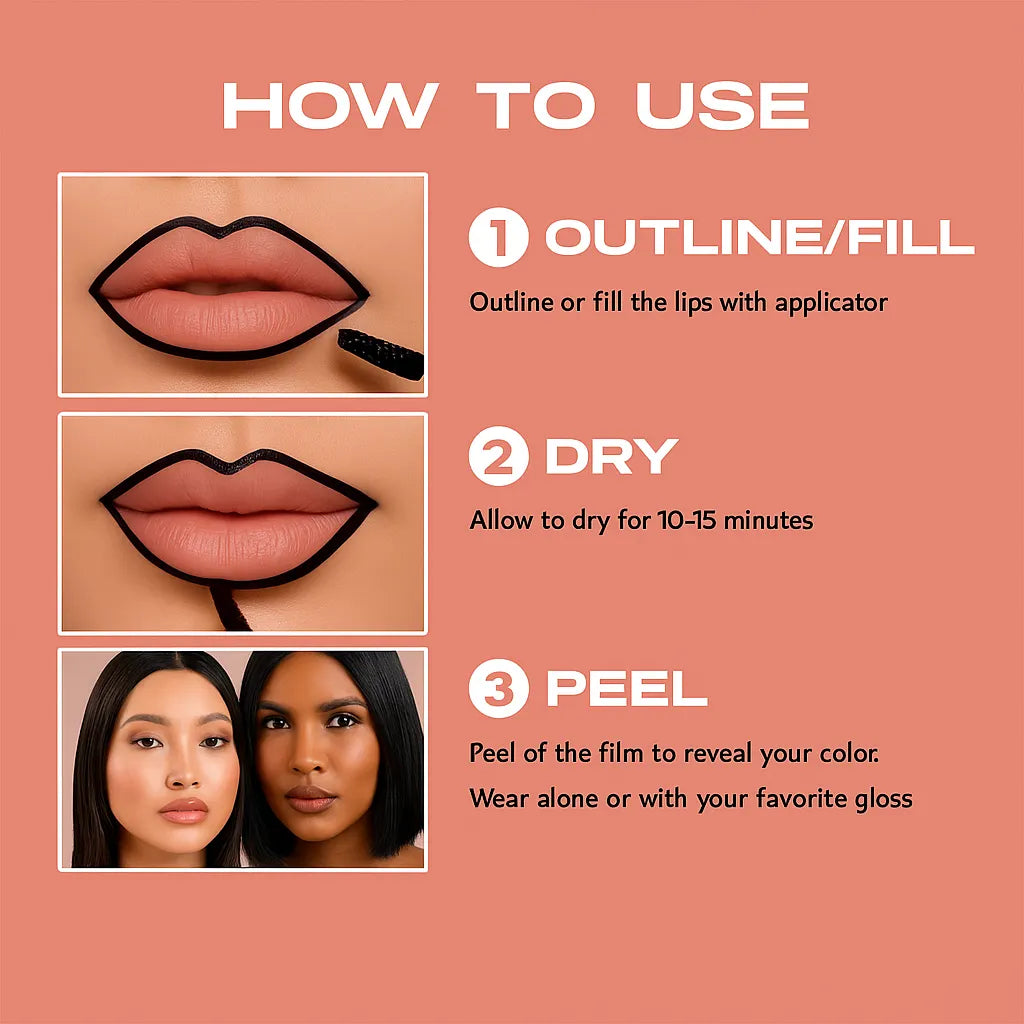 HOW TO USE

1 OUTLINE/FILL

Outline or fill the lips with applicator

2 DRY

Allow to dry for 10-15 minutes

3 PEEL

Peel of the film to reveal your color.

Wear alone or with your favorite gloss