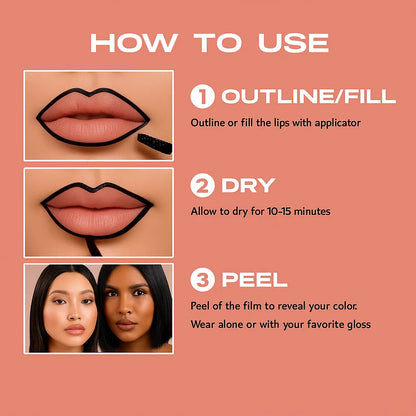 HOW TO USE

1 OUTLINE/FILL

Outline or fill the lips with applicator

2 DRY

Allow to dry for 10-15 minutes

3 PEEL

Peel of the film to reveal your color.
Wear alone or with your favorite gloss