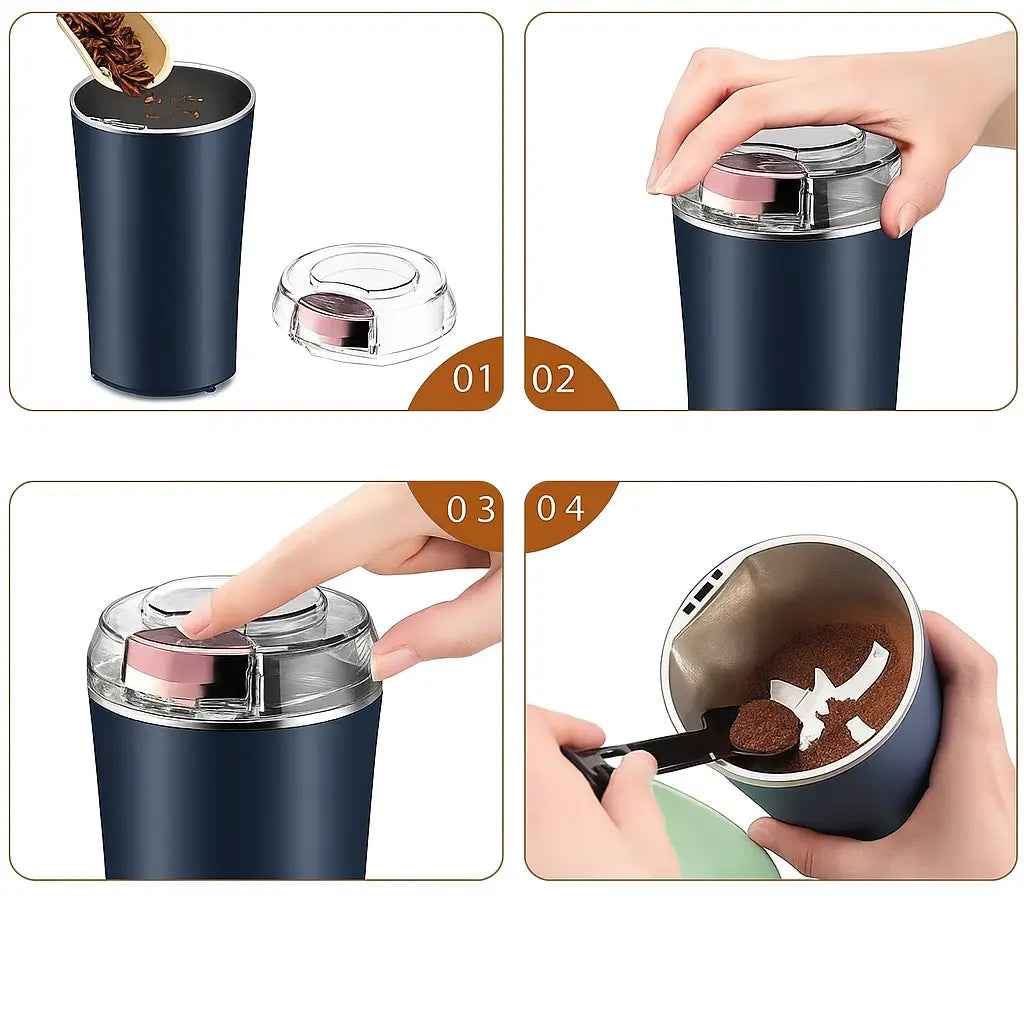 01

02

03

04