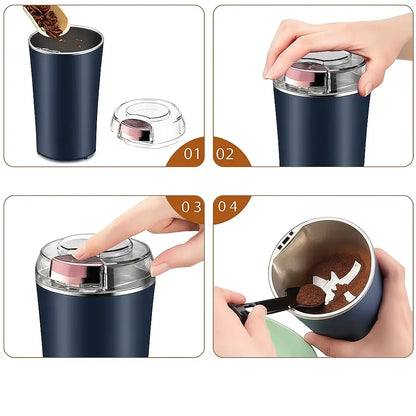 01

02

03

04