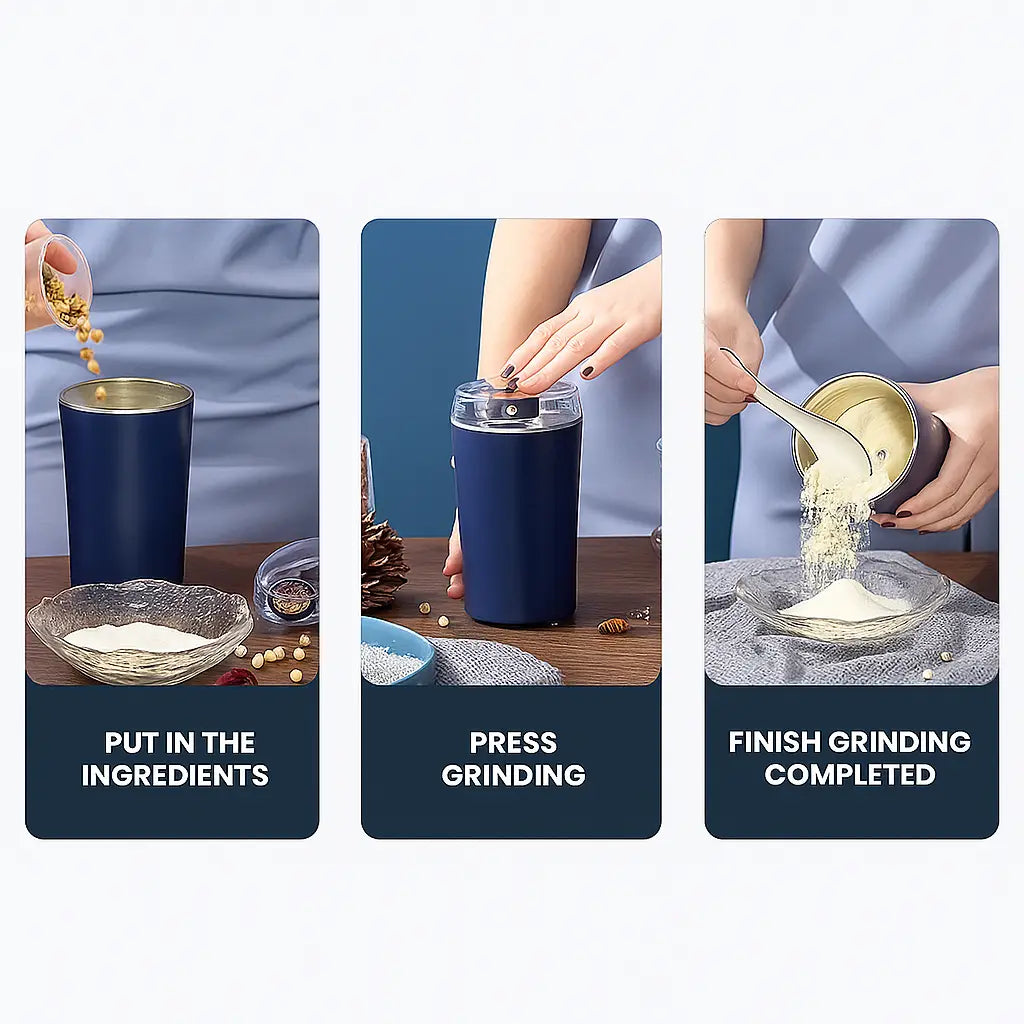 PUT IN THE INGREDIENTS

PRESS GRINDING

FINISH GRINDING COMPLETED