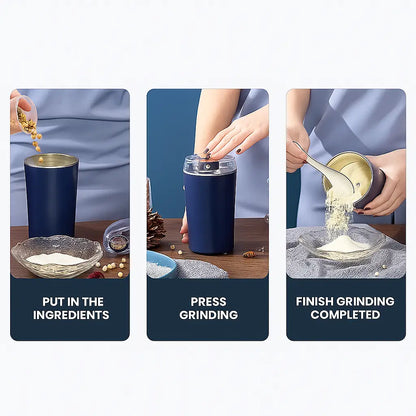 PUT IN THE INGREDIENTS

PRESS GRINDING

FINISH GRINDING COMPLETED