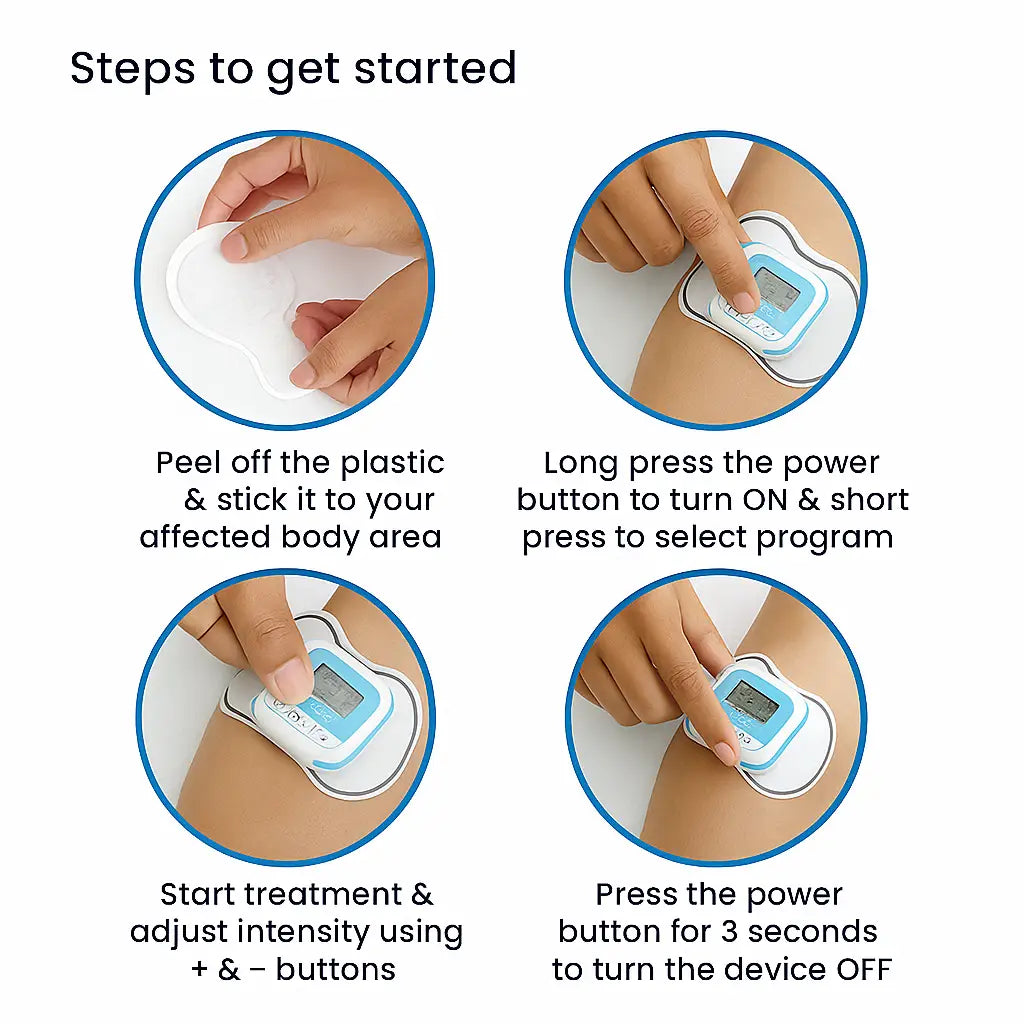 Steps to get started

Peel off the plastic & stick it to your affected body area

Long press the power button to turn ON & short press to select program

Start treatment & adjust intensity using + & – buttons

Press the power button for 3 seconds to turn the device OFF