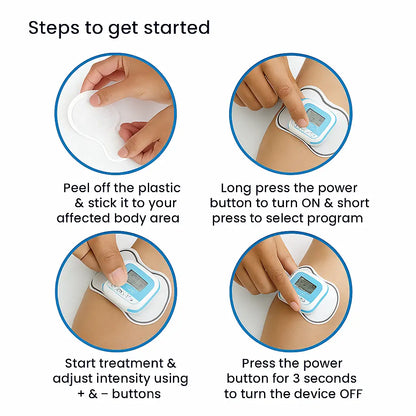 Steps to get started

Peel off the plastic & stick it to your affected body area

Long press the power button to turn ON & short press to select program

Start treatment & adjust intensity using + & – buttons

Press the power button for 3 seconds to turn the device OFF